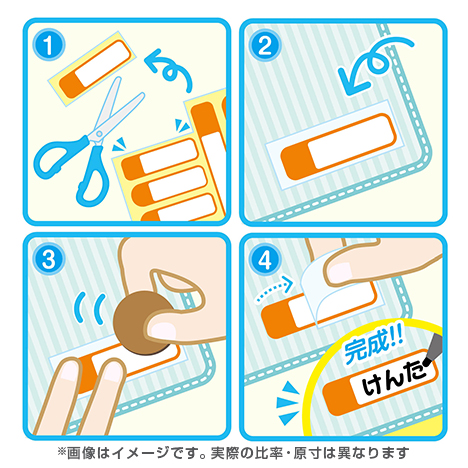 1

2

3

4

完成!!

けんた

※画像はイメージです。実際の比率・原寸は異なります